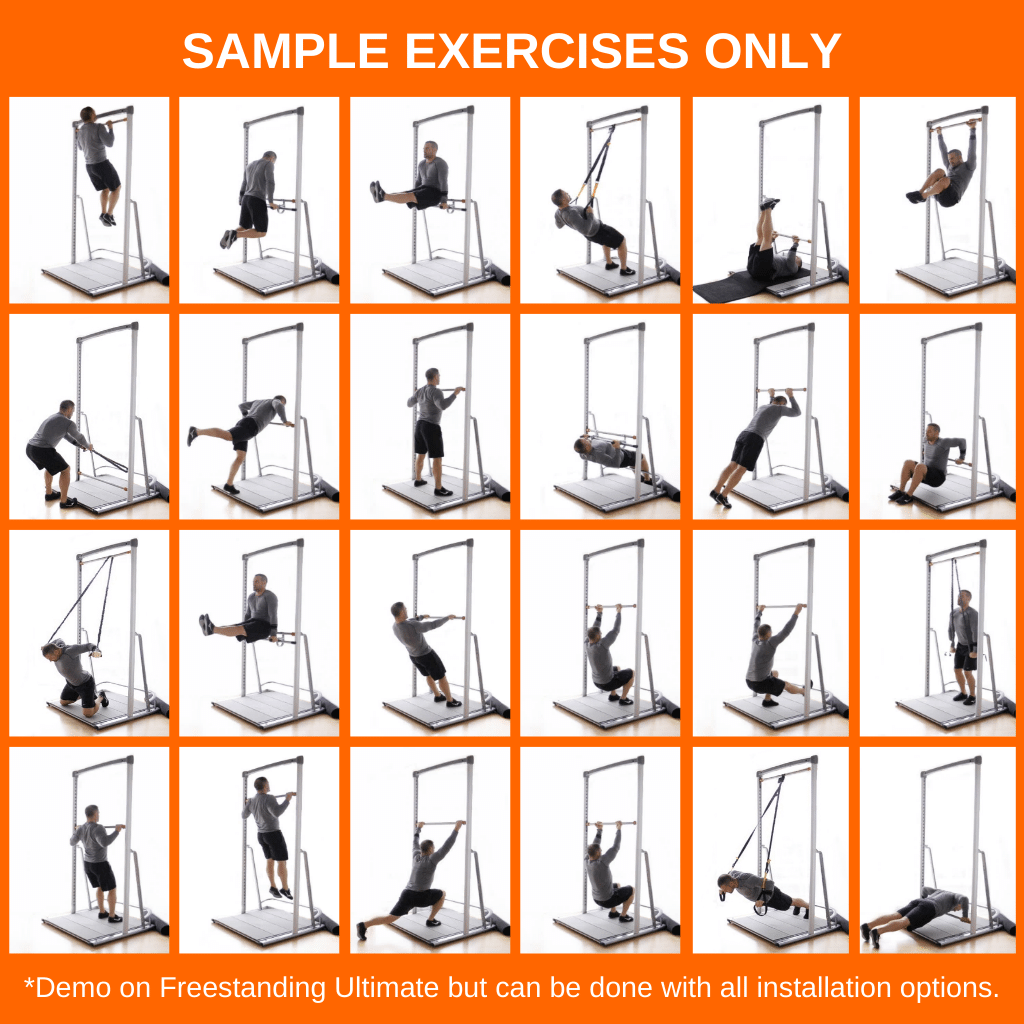 SAMPLE EXERCISES ONLY

*Demo on Freestanding Ultimate but can be done with all installation options.