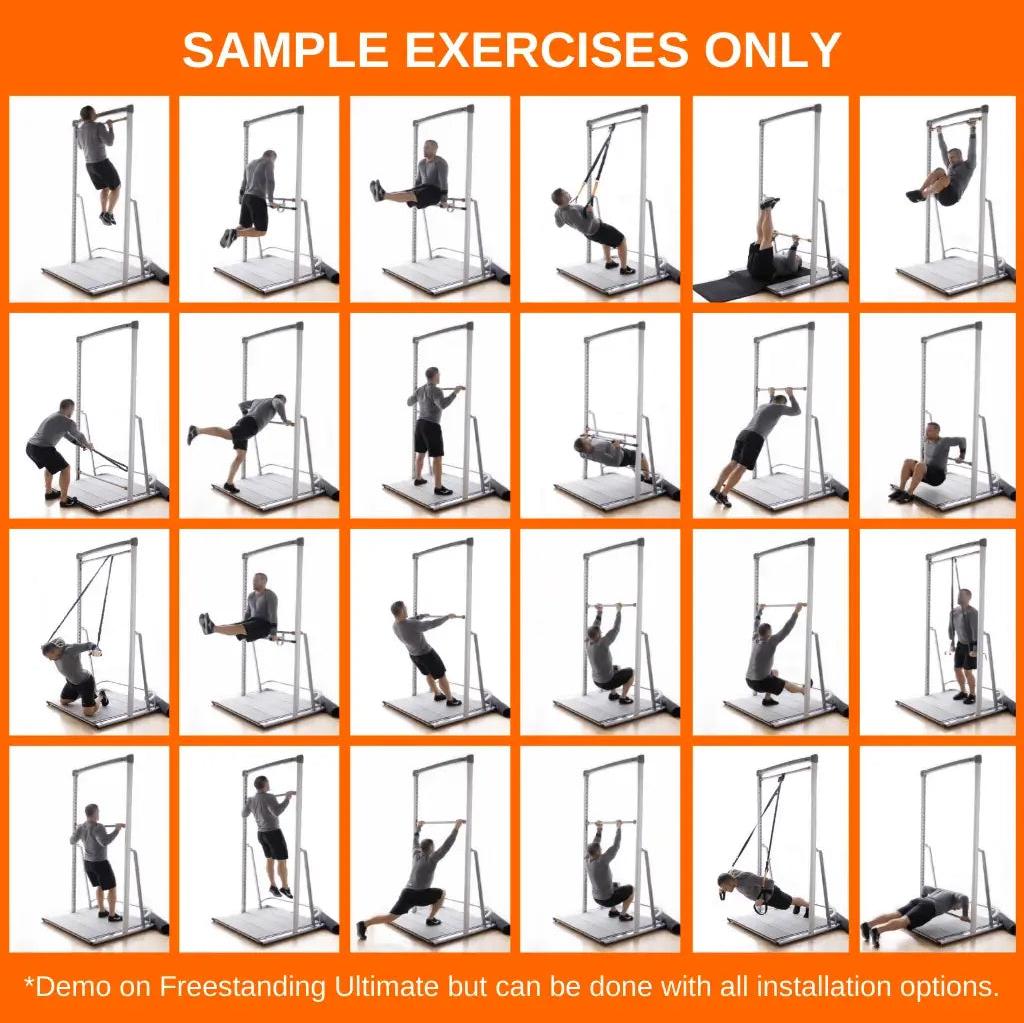 SAMPLE EXERCISES ONLY

*Demo on Freestanding Ultimate but can be done with all installation options.