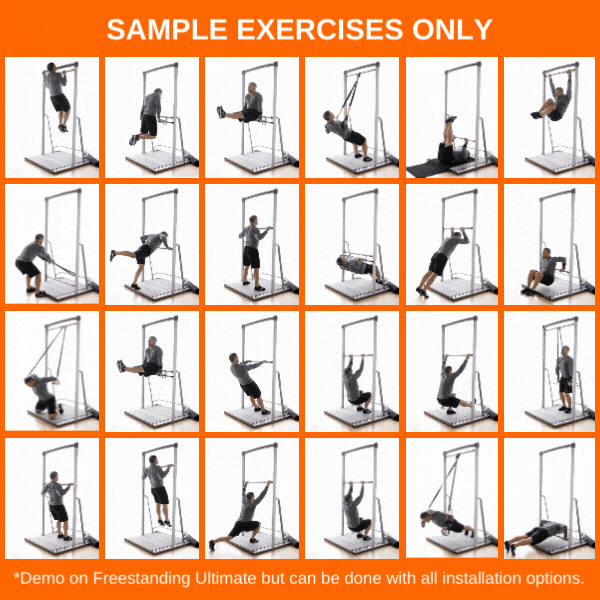 SAMPLE EXERCISES ONLY

*Demo on Freestanding Ultimate but can be done with all installation options.