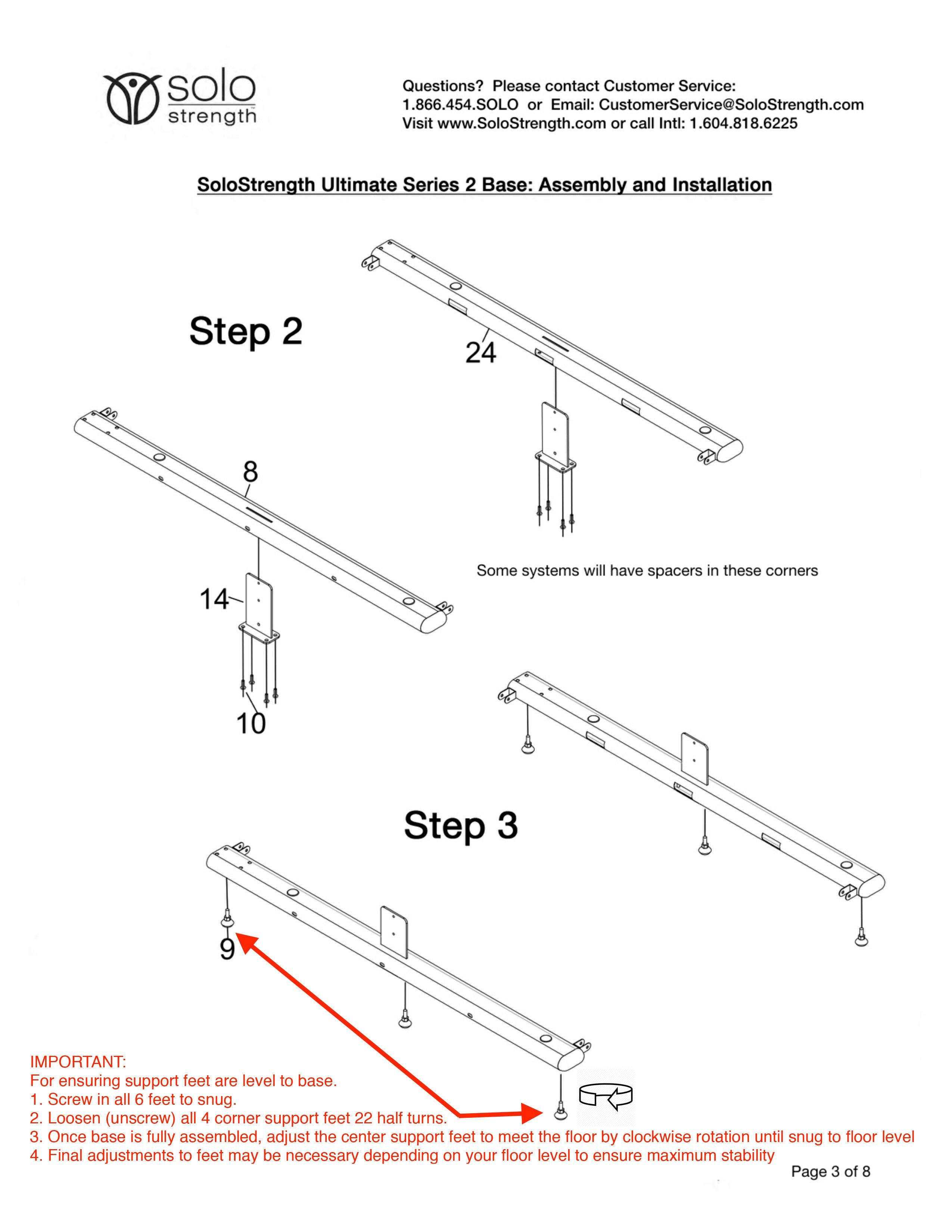 solo strength

Questions? Please contact Customer Service:
1.866.454.SOLO or Email: CustomerService@SoloStrength.com
Visit www.SoloStrength.com or call Intl: 1.604.818.6225

SoloStrength Ultimate Series 2 Base: Assembly and Installation

Step 2

24

8

14

10

Some systems will have spacers in these corners

Step 3

9

IMPORTANT:
For ensuring support feet are level to base.
1. Screw in all 6 feet to snug.
2. Loosen (unscrew) all 4 corner support feet 22 half turns.
3. Once base is fully assembled, adjust the center support feet to meet the floor by clockwise rotation until snug to floor level
4. Final adjustments to feet may be necessary depending on your floor level to ensure maximum stability

Page 3 of 8