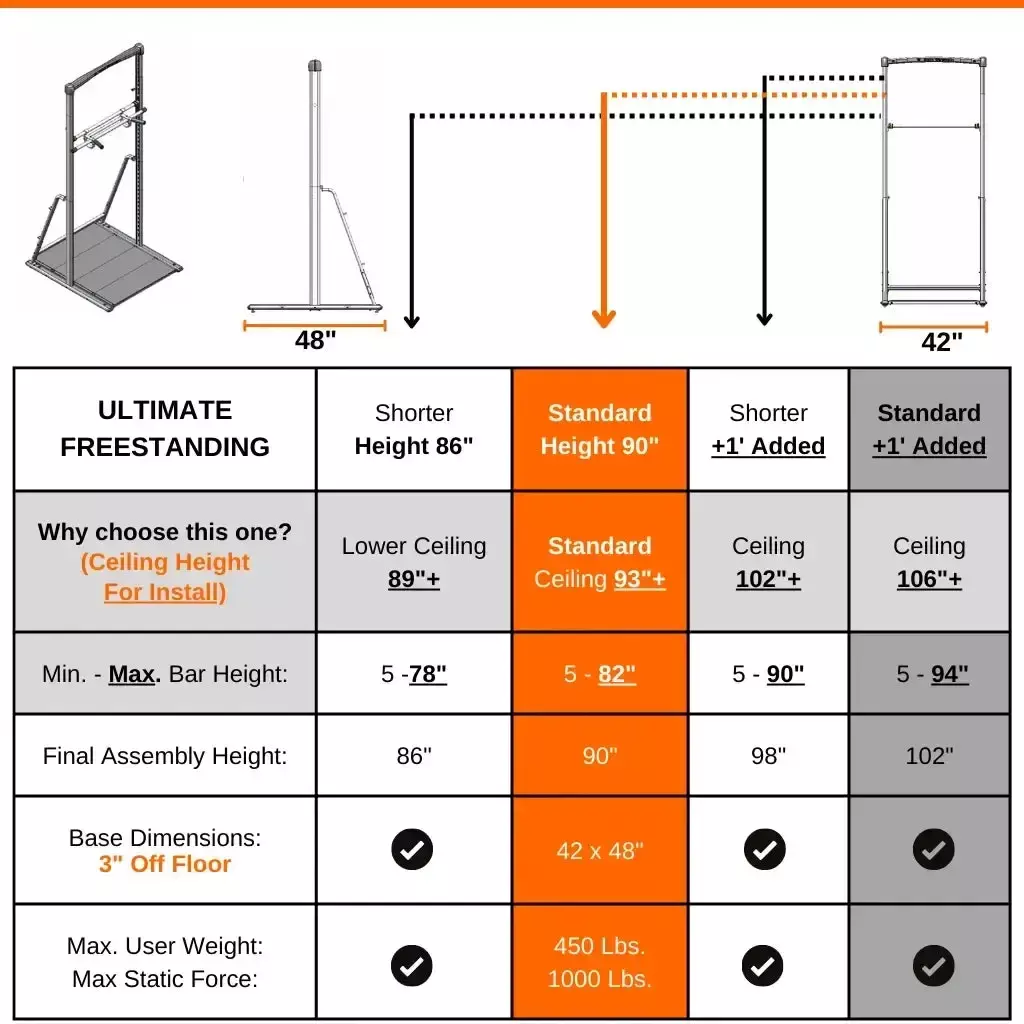 48"

42"

| ULTIMATE FREESTANDING | Shorter Height 86" | Standard Height 90" | Shorter +1' Added | Standard +1' Added |
|---|---|---|---|---|
| Why choose this one? (Ceiling Height For Install) | Lower Ceiling 89"+ | Standard Ceiling 93"+ | Ceiling 102"+ | Ceiling 106"+ |
| Min. - Max. Bar Height: | 5 -78" | 5 - 82" | 5 - 90" | 5 - 94" |
| Final Assembly Height: | 86" | 90" | 98" | 102" |
| Base Dimensions: 3" Off Floor | ✓ | 42 x 48" | ✓ | ✓ |
| Max. User Weight: Max Static Force: | ✓ | 450 Lbs. 1000 Lbs. | ✓ | ✓ |