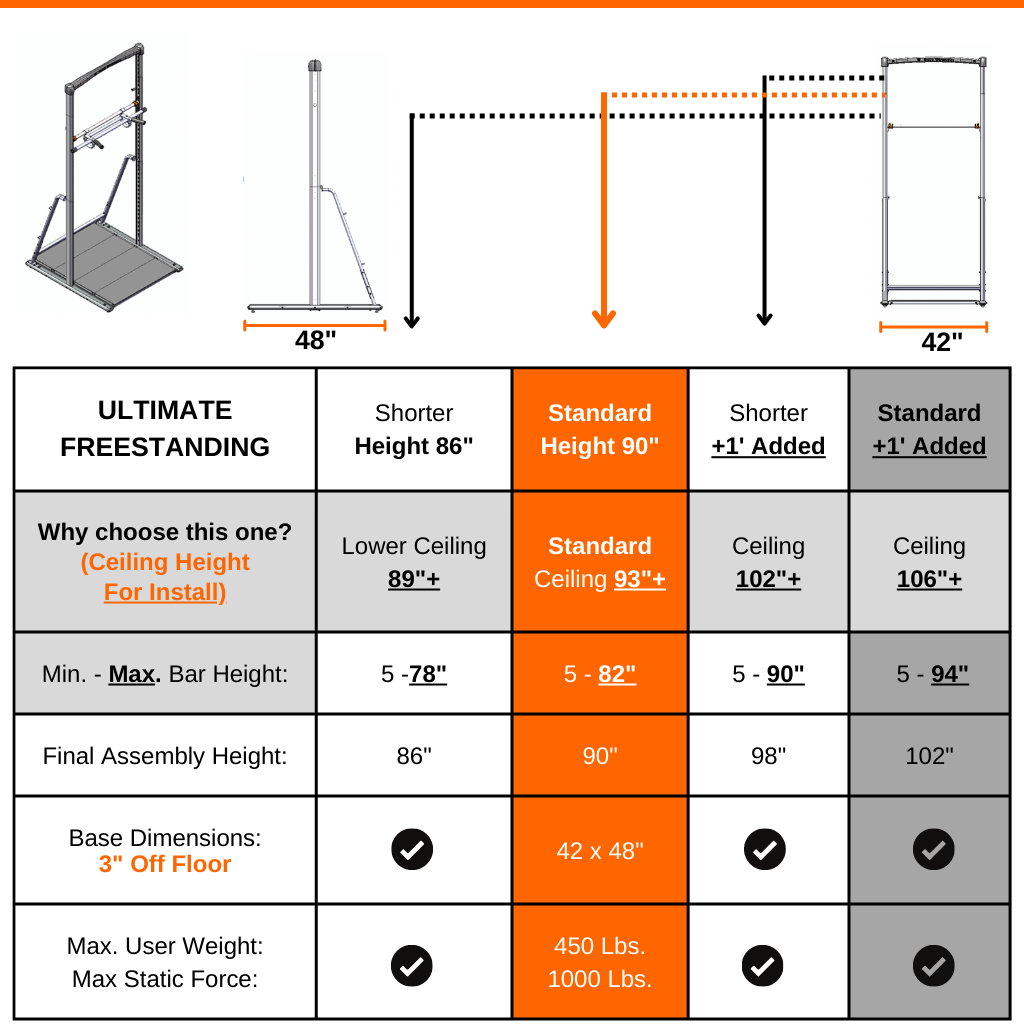 48"

42"

| ULTIMATE FREESTANDING | Shorter Height 86" | Standard Height 90" | Shorter +1' Added | Standard +1' Added |
|---|---|---|---|---|
| Why choose this one? (Ceiling Height For Install) | Lower Ceiling 89"+ | Standard Ceiling 93"+ | Ceiling 102"+ | Ceiling 106"+ |
| Min. - Max. Bar Height: | 5 -78" | 5 - 82" | 5 - 90" | 5 - 94" |
| Final Assembly Height: | 86" | 90" | 98" | 102" |
| Base Dimensions: 3" Off Floor | ✓ | 42 x 48" | ✓ | ✓ |
| Max. User Weight: Max Static Force: | ✓ | 450 Lbs. 1000 Lbs. | ✓ | ✓ |